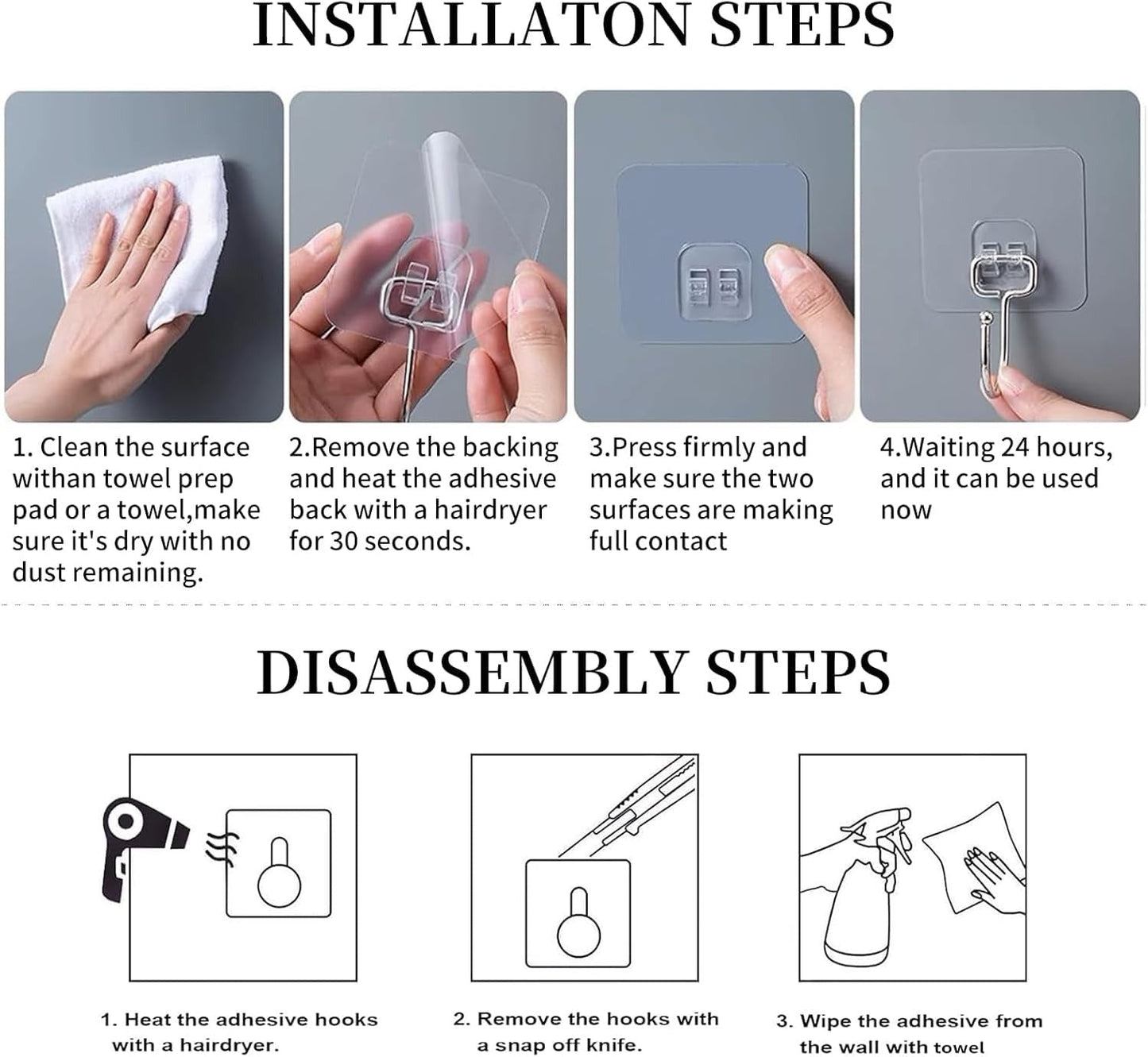 INSTALLATON STEPS

1. Clean the surface withan towel prep pad or a towel,make sure it's dry with no dust remaining.

2.Remove the backing and heat the adhesive back with a hairdryer for 30 seconds.

3.Press firmly and make sure the two surfaces are making full contact

4.Waiting 24 hours, and it can be used now

DISASSEMBLY STEPS

1. Heat the adhesive hooks with a hairdryer.

2. Remove the hooks with a snap off knife.

3. Wipe the adhesive from the wall with towel